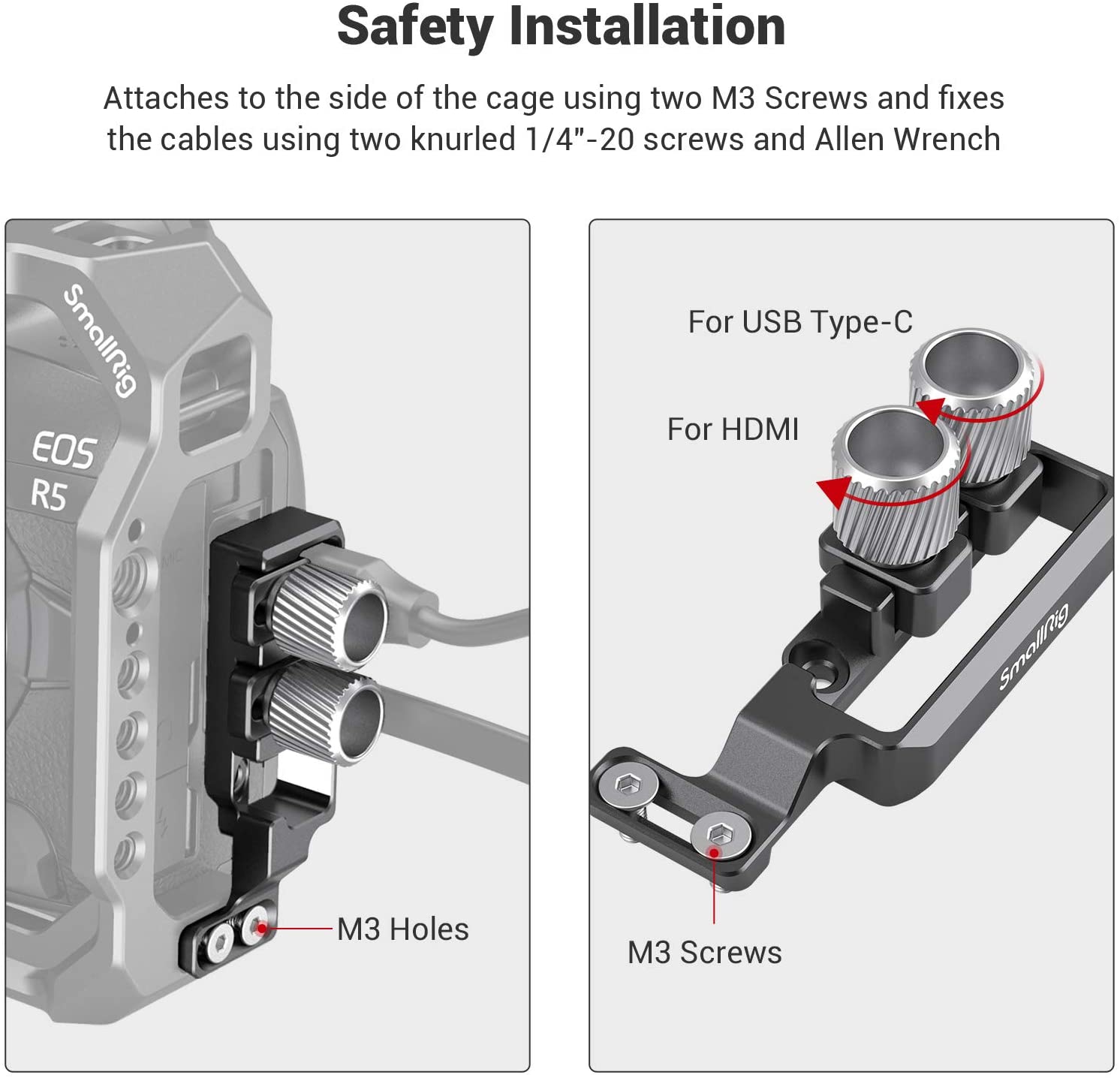 Safety Installation

Attaches to the side of the cage using two M3 Screws and fixes the cables using two knurled 1/4"-20 screws and Allen Wrench

SmallRig

EOS R5

MIC

M3 Holes

For USB Type-C

For HDMI

SmallRig

M3 Screws